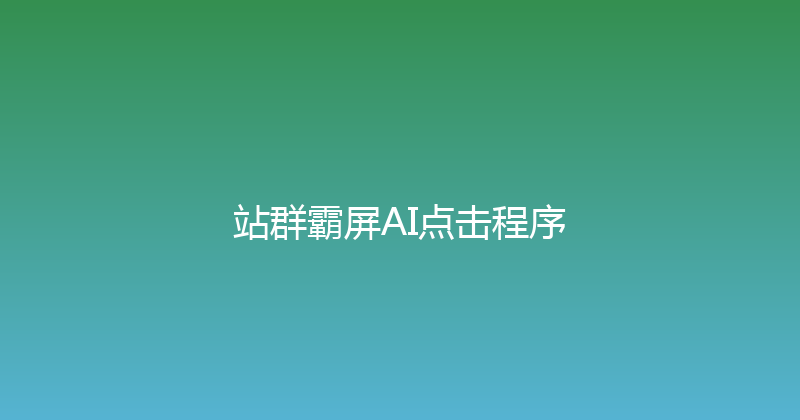 站群霸屏AI点击程序